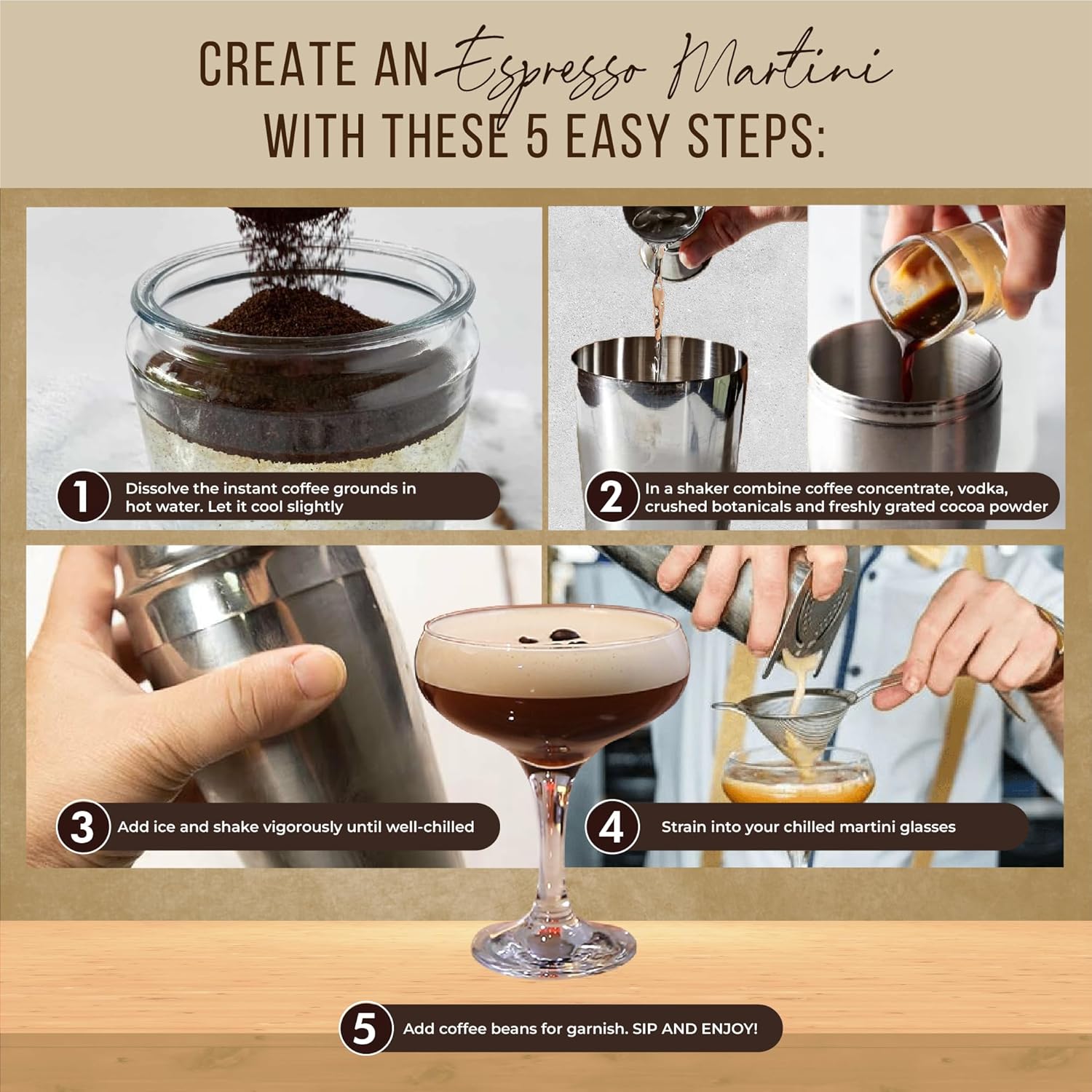 CREATE AN Espresso Martini WITH THESE 5 EASY STEPS:

1 Dissolve the instant coffee grounds in hot water. Let it cool slightly

2 In a shaker combine coffee concentrate, vodka, crushed botanicals and freshly grated cocoa powder

3 Add ice and shake vigorously until well-chilled

4 Strain into your chilled martini glasses

5 Add coffee beans for garnish. SIP AND ENJOY!